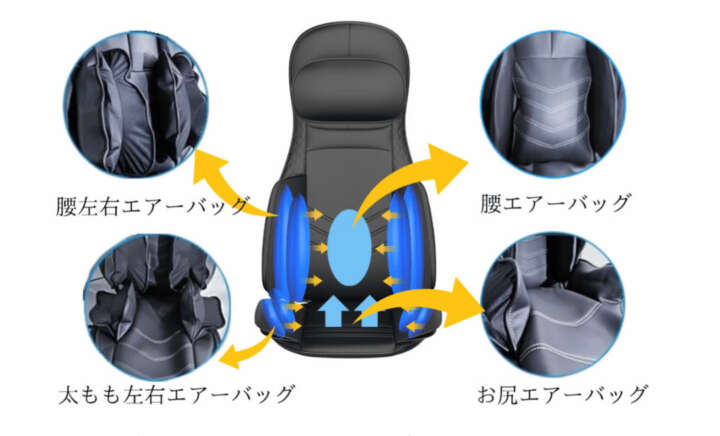 腰左右エアーバッグ

腰エアーバッグ

太もも左右エアーバッグ

お尻エアーバッグ