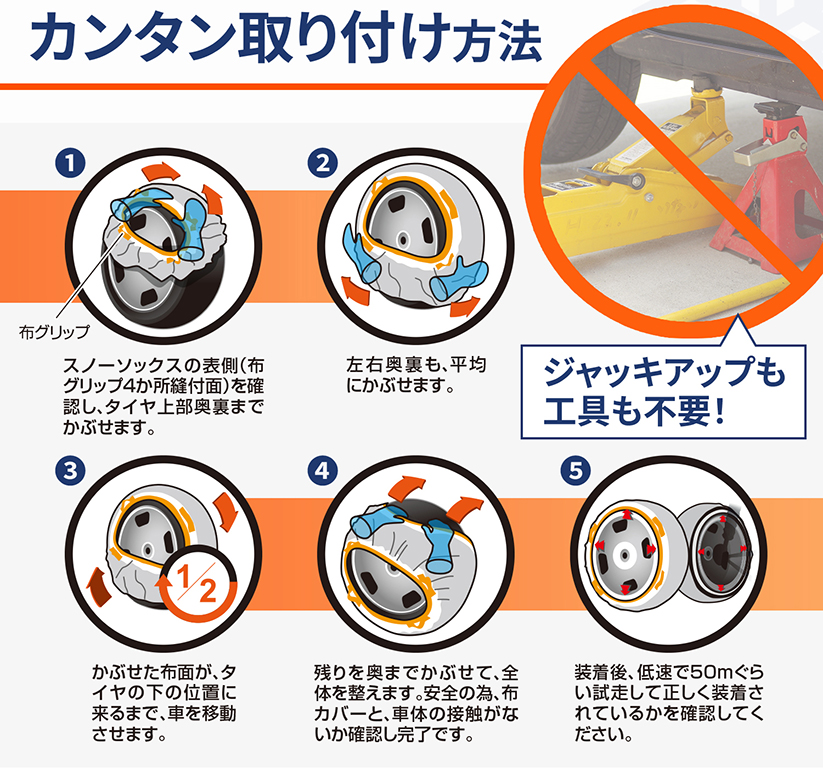 カンタン取り付け方法

ジャッキアップも工具も不要!

1

布グリップ

スノーソックスの表側(布グリップ4か所縫付面)を確認し、タイヤ上部奥裏までかぶせます。

2

左右奥裏も、平均にかぶせます。

3

$\frac{1}{2}$

かぶせた布面が、タイヤの下の位置に来るまで、車を移動させます。

4

残りを奥までかぶせて、全体を整えます。安全の為、布カバーと、車体の接触がないか確認し完了です。

5

装着後、低速で50mぐらい試走して正しく装着されているかを確認してください。